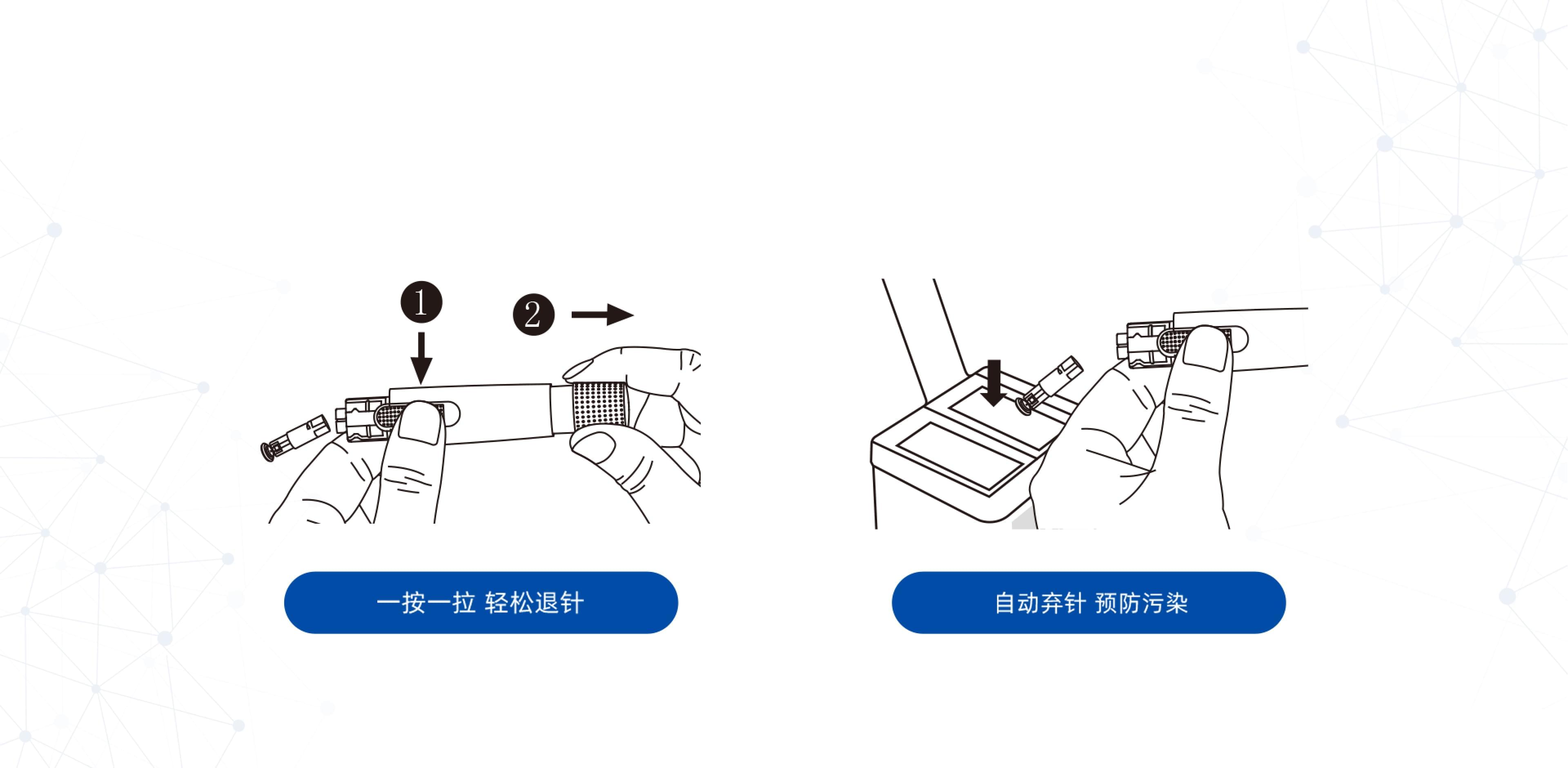 1
2

一按一拉 轻松退针

自动弃针 预防污染